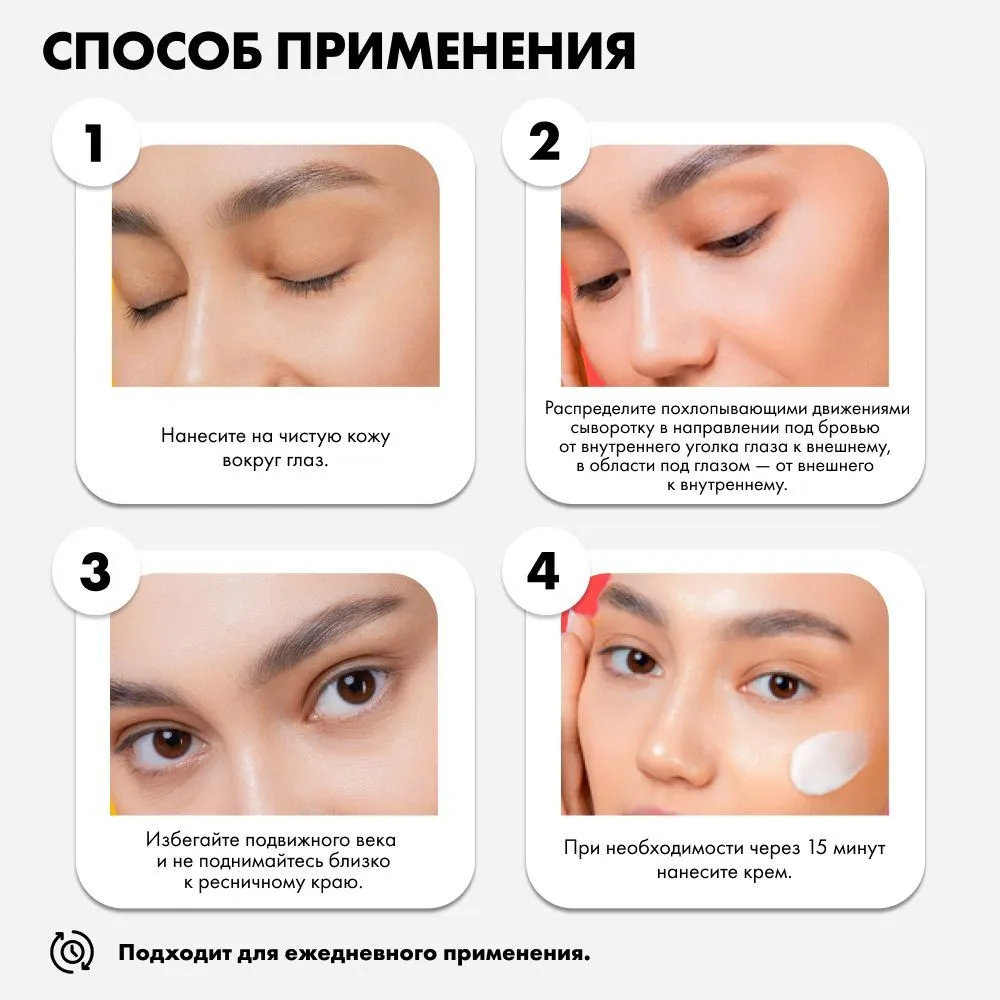 СПОСОБ ПРИМЕНЕНИЯ

1

Нанесите на чистую кожу вокруг глаз.

2

Распределите похлопывающими движениями сыворотку в направлении под бровью от внутреннего уголка глаза к внешнему, в области под глазом — от внешнего к внутреннему.

3

Избегайте подвижного века и не поднимайтесь близко к ресничному краю.

4

При необходимости через 15 минут нанесите крем.

Подходит для ежедневного применения.