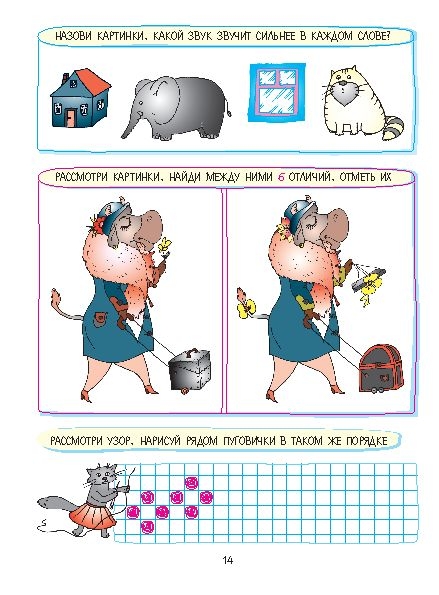 НАЗОВИ КАРТИНКИ. КАКОЙ ЗВУК ЗВУЧИТ СИЛЬНЕЕ В КАЖДОМ СЛОВЕ?

РАССМОТРИ КАРТИНКИ. НАЙДИ МЕЖДУ НИМИ 6 ОТЛИЧИЙ. ОТМЕТЬ ИХ

РАССМОТРИ УЗОР. НАРИСУЙ РЯДОМ ПУГОВИЧКИ В ТАКОМ ЖЕ ПОРЯДКЕ

14