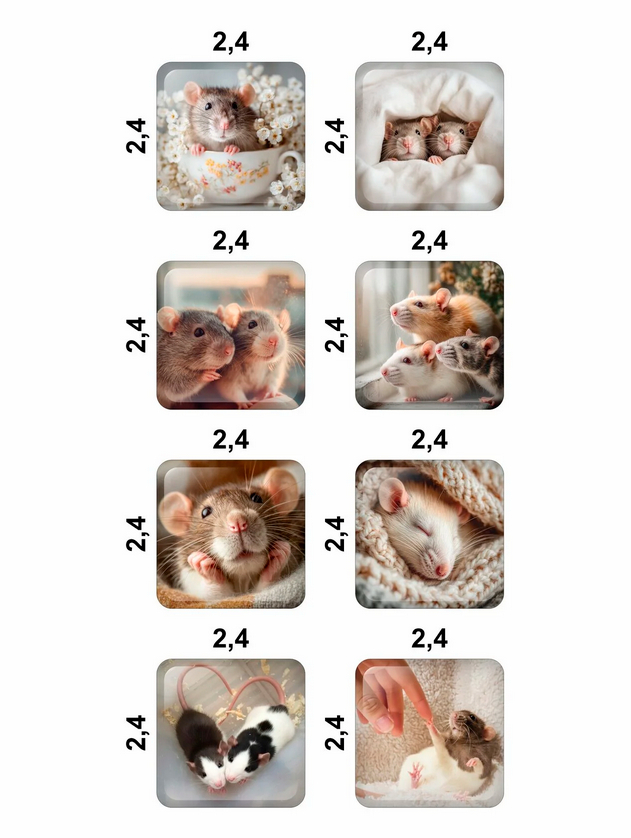 2,4
2,4
2,4
2,4

2,4
2,4
2,4
2,4

2,4
2,4
2,4
2,4

2,4
2,4
2,4
2,4