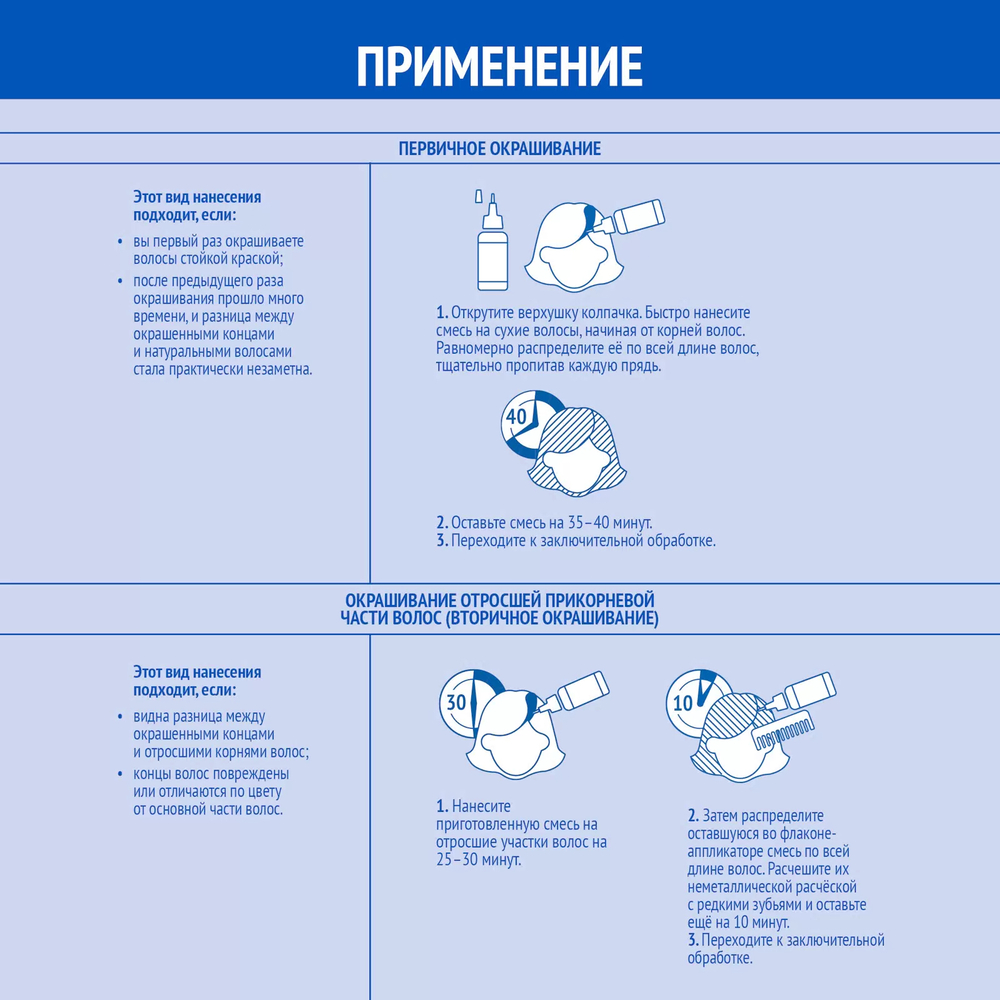 ПРИМЕНЕНИЕ

ПЕРВИЧНОЕ ОКРАШИВАНИЕ

Этот вид нанесения подходит, если:

• вы первый раз окрашиваете волосы стойкой краской;

• после предыдущего раза окрашивания прошло много времени, и разница между окрашенными концами и натуральными волосами стала практически незаметна.

1. Открутите верхушку колпачка. Быстро нанесите смесь на сухие волосы, начиная от корней волос. Равномерно распределите её по всей длине волос, тщательно пропитав каждую прядь.

40

2. Оставьте смесь на 35–40 минут.
3. Переходите к заключительной обработке.

ОКРАШИВАНИЕ ОТРОСШЕЙ ПРИКОРНЕВОЙ ЧАСТИ ВОЛОС (ВТОРИЧНОЕ ОКРАШИВАНИЕ)

Этот вид нанесения подходит, если:

• видна разница между окрашенными концами и отросшими корнями волос;

• концы волос повреждены или отличаются по цвету от основной части волос.

30

1. Нанесите приготовленную смесь на отросшие участки волос на 25–30 минут.

10

2. Затем распределите оставшуюся во флаконе-аппликаторе смесь по всей длине волос. Расчешите их неметаллической расчёской с редкими зубьями и оставьте ещё на 10 минут.
3. Переходите к заключительной обработке.